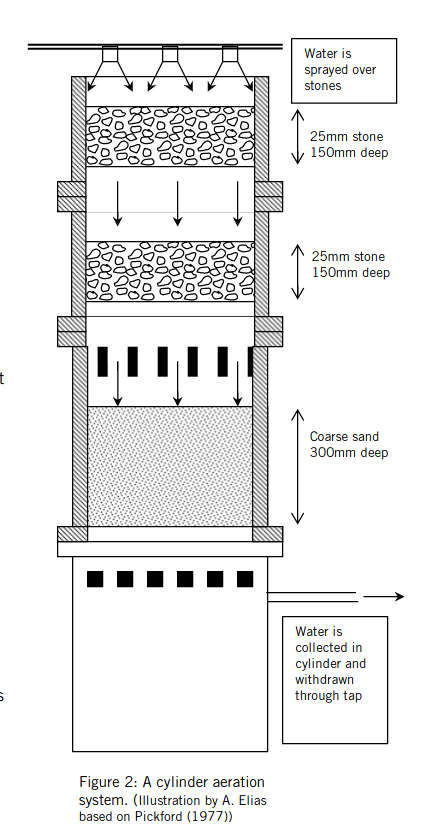 Water is sprayed over stones

25mm stone 150mm deep

25mm stone 150mm deep

t

Coarse sand 300mm deep

Water is collected in cylinder and withdrawn through tap

s

Figure 2: A cylinder aeration system. (Illustration by A. Elias based on Pickford (1977))